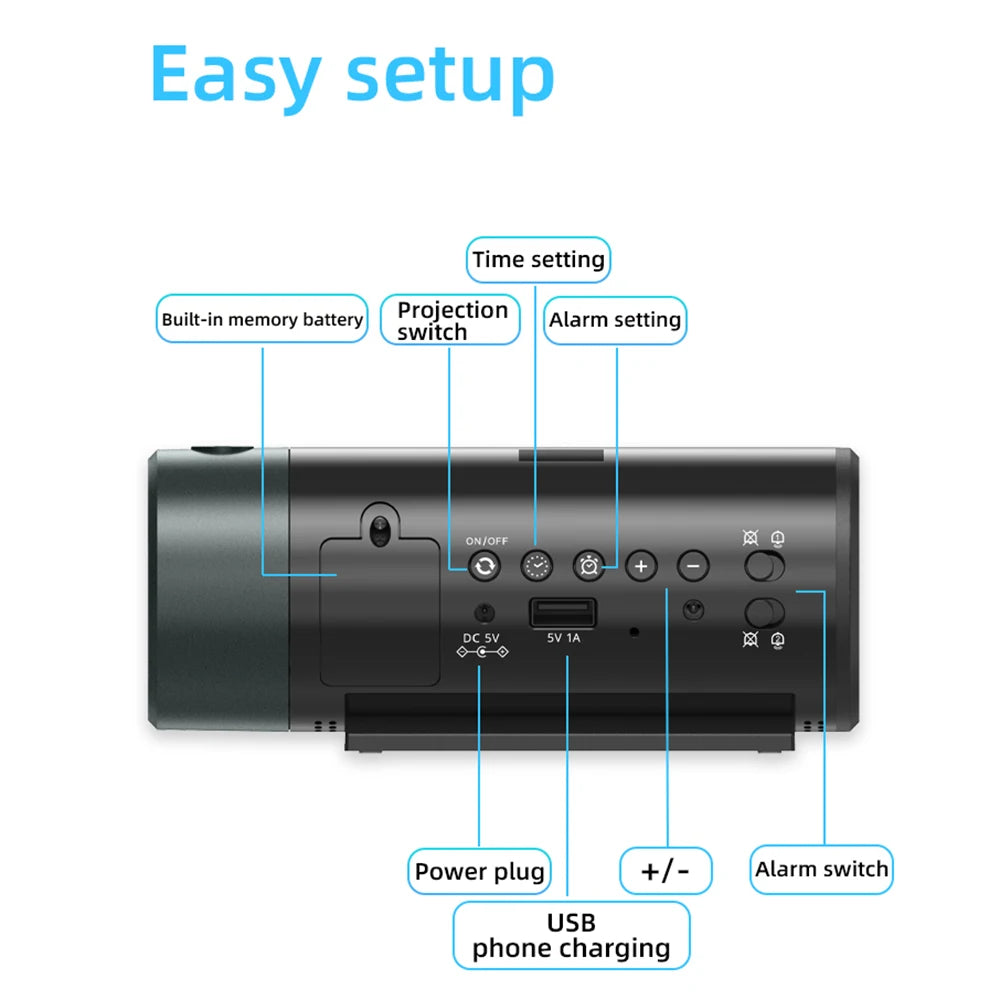 Easy setup

Time setting

Built-in memory battery

Projection switch

Alarm setting

ON/OFF

DC 5V

5V 1A

Power plug

+/-

Alarm switch

USB phone charging